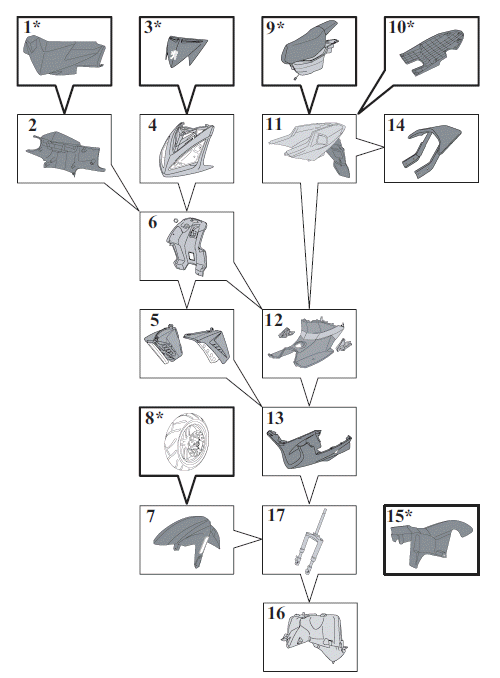 1*

3*

9*

10*

2

4

11

14

6

5

12

8*

13

7

17

15*

16