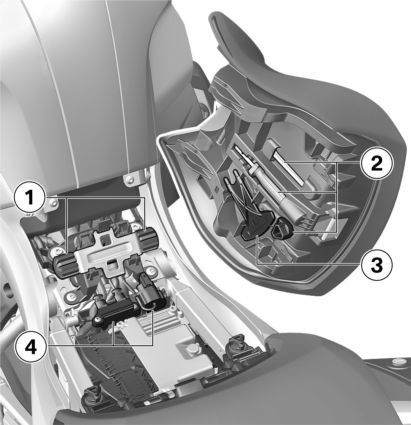 1
2
3
4