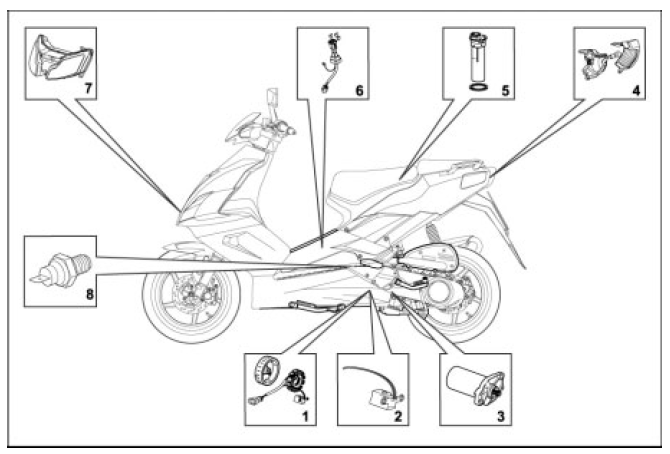 7

6

5

4

8

1

2

3